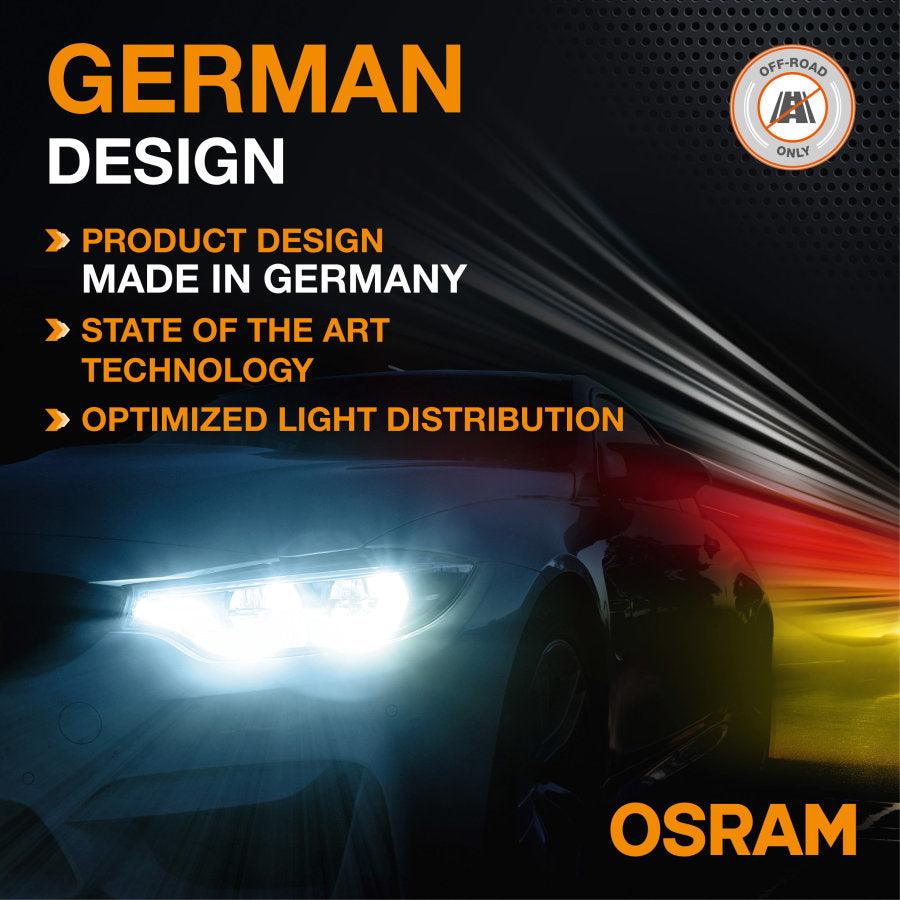 GERMAN
DESIGN

OFF-ROAD
ONLY

PRODUCT DESIGN
MADE IN GERMANY

STATE OF THE ART
TECHNOLOGY

OPTIMIZED LIGHT DISTRIBUTION

OSRAM