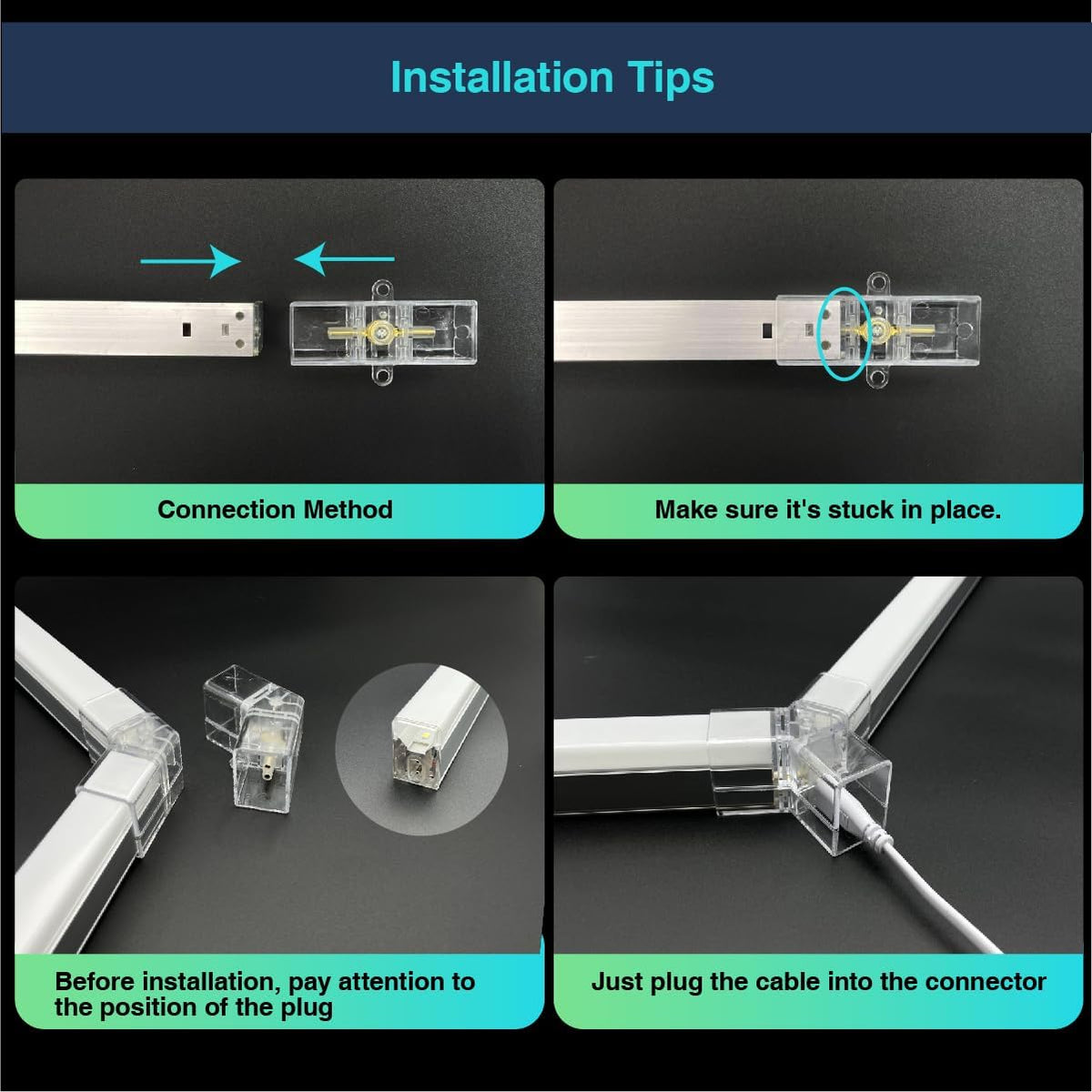 Installation Tips

Connection Method

Make sure it's stuck in place.

Before installation, pay attention to the position of the plug

Just plug the cable into the connector